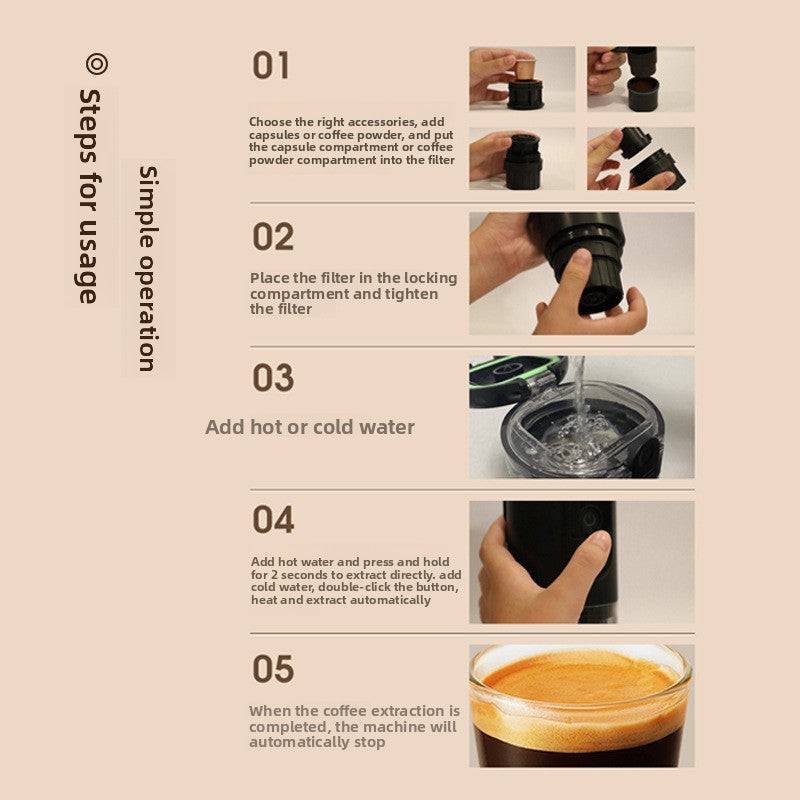 ◎ Steps for usage

Simple operation

01

Choose the right accessories, add capsules or coffee powder, and put the capsule compartment or coffee powder compartment into the filter

02

Place the filter in the locking compartment and tighten the filter

03

Add hot or cold water

04

Add hot water and press and hold for 2 seconds to extract directly. add cold water, double-click the button, heat and extract automatically

05

When the coffee extraction is completed, the machine will automatically stop