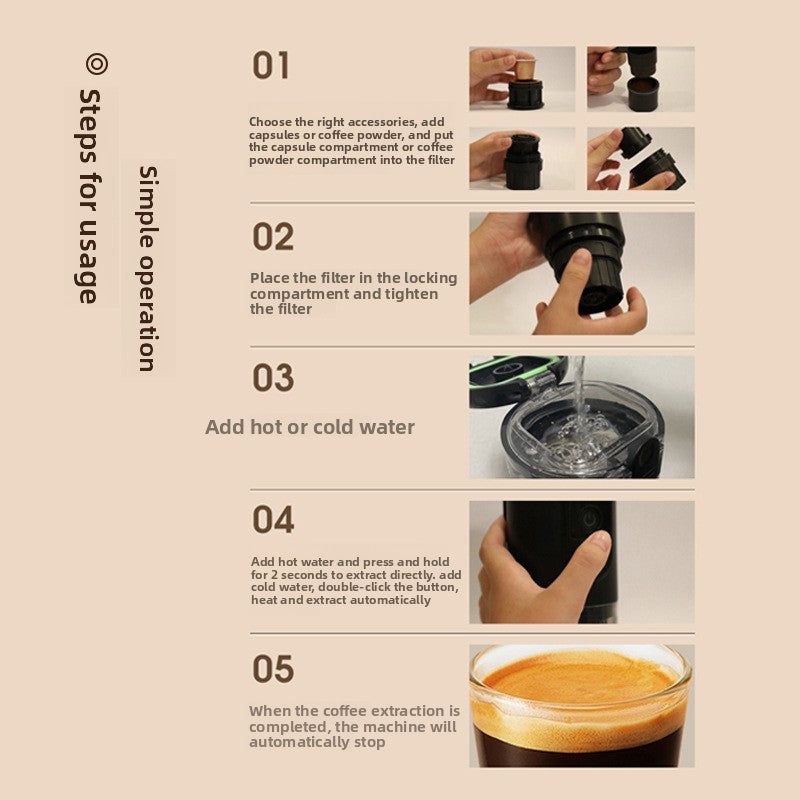 ◎ Steps for usage

Simple operation

01

Choose the right accessories, add capsules or coffee powder, and put the capsule compartment or coffee powder compartment into the filter

02

Place the filter in the locking compartment and tighten the filter

03

Add hot or cold water

04

Add hot water and press and hold for 2 seconds to extract directly. add cold water, double-click the button, heat and extract automatically

05

When the coffee extraction is completed, the machine will automatically stop